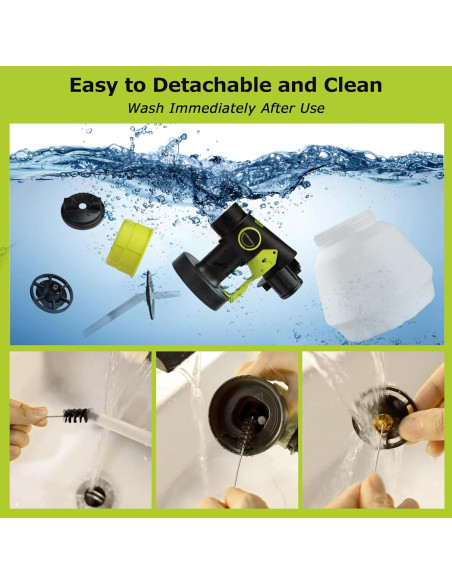 Easy to Detachable and Clean

Wash Immediately After Use