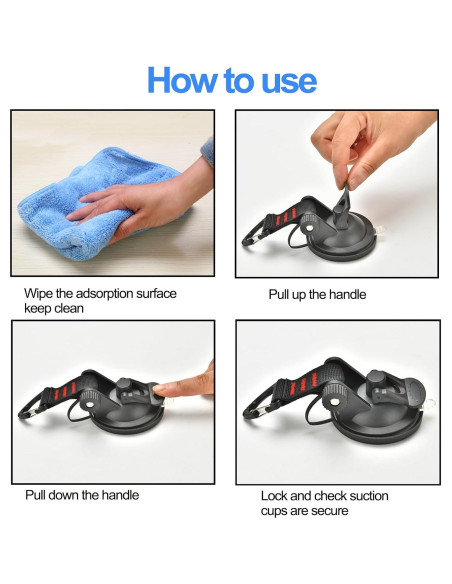 How to use

Wipe the adsorption surface keep clean

Pull up the handle

Pull down the handle

Lock and check suction cups are secure