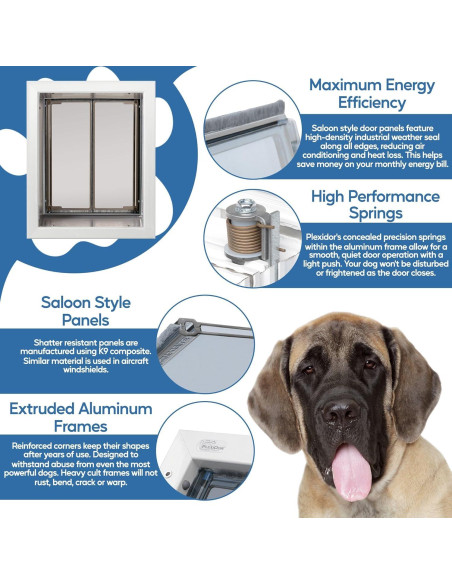 Maximum Energy Efficiency

Saloon style door panels feature high-density industrial weather seal along all edges, reducing air conditioning and heat loss. This helps save money on your monthly energy bill.

High Performance Springs

Plexidor's concealed precision springs within the aluminum frame allow for a smooth, quiet door operation with a light push. Your dog won't be disturbed or frightened as the door closes.

Saloon Style Panels

Shatter resistant panels are manufactured using K9 composite. Similar material is used in aircraft windshields.

Extruded Aluminum Frames

Reinforced corners keep their shapes after years of use. Designed to withstand abuse from even the most powerful dogs. Heavy cult frames will not rust, bend, crack or warp.

PlexiDor