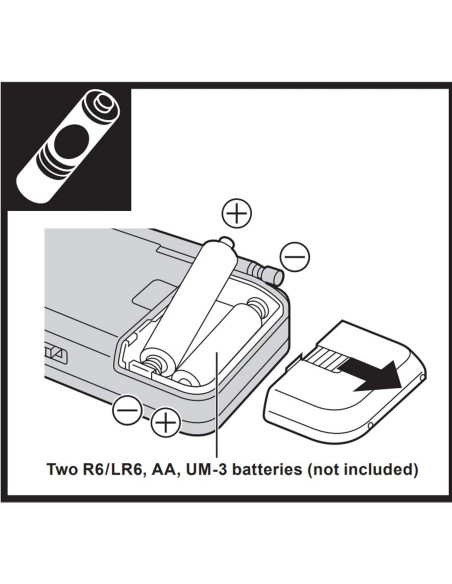 +
−
−
+
Two R6/LR6, AA, UM-3 batteries (not included)