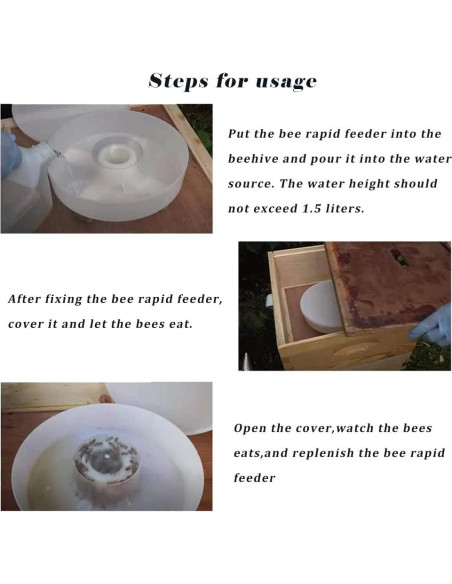 Steps for usage

Put the bee rapid feeder into the beehive and pour it into the water source. The water height should not exceed 1.5 liters.

After fixing the bee rapid feeder, cover it and let the bees eat.

Open the cover,watch the bees eats,and replenish the bee rapid feeder