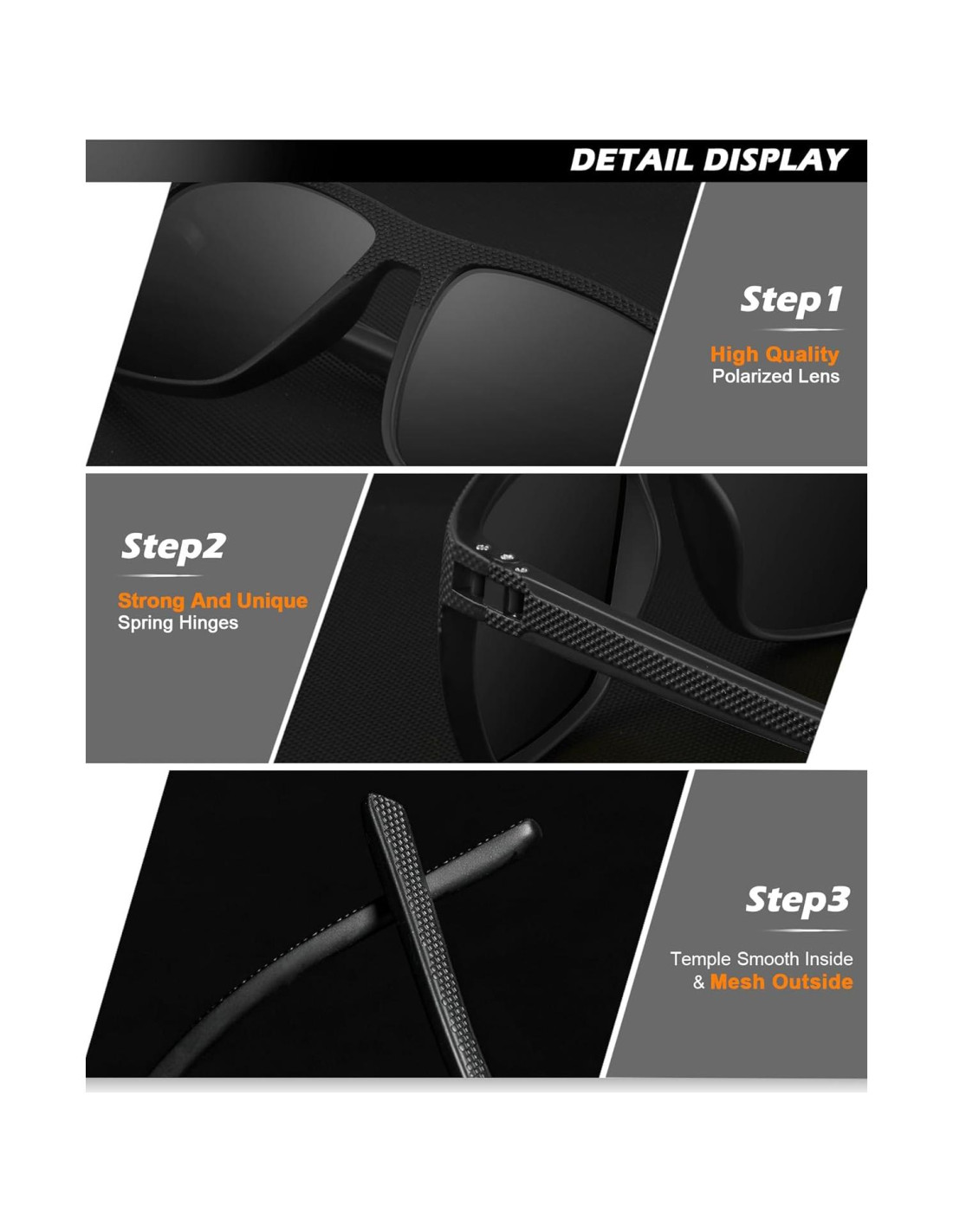 DETAIL DISPLAY

Step1

High Quality
Polarized Lens

Step2

Strong And Unique
Spring Hinges

Step3

Temple Smooth Inside
& Mesh Outside