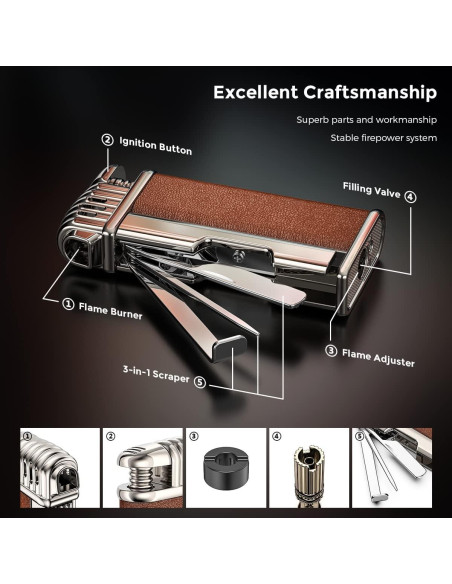 Excellent Craftsmanship

Superb parts and workmanship

Stable firepower system

② Ignition Button

Filling Valve ④

① Flame Burner

③ Flame Adjuster

3-in-1 Scraper ⑤

①

②

③

④

⑤