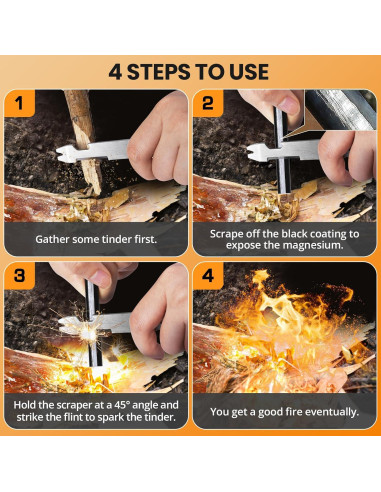 4 STEPS TO USE

1

Gather some tinder first.

2

Scrape off the black coating to expose the magnesium.

3

Hold the scraper at a 45° angle and strike the flint to spark the tinder.

4

You get a good fire eventually.