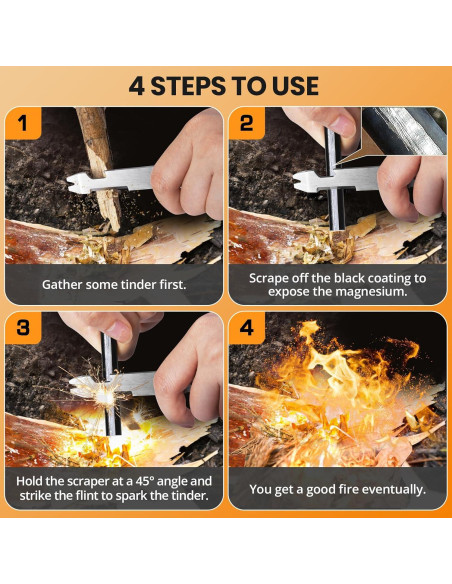 4 STEPS TO USE

1

Gather some tinder first.

2

Scrape off the black coating to expose the magnesium.

3

Hold the scraper at a 45° angle and strike the flint to spark the tinder.

4

You get a good fire eventually.