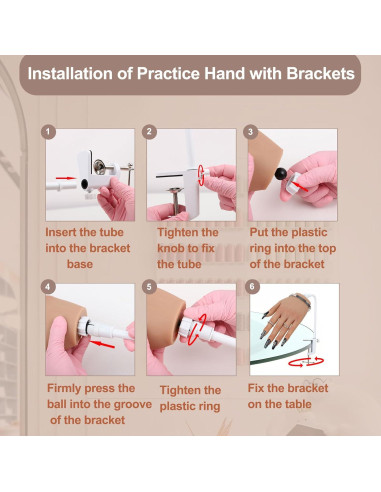 Installation of Practice Hand with Brackets

1
Insert the tube into the bracket base

2
Tighten the knob to fix the tube

3
Put the plastic ring into the top of the bracket

4
Firmly press the ball into the groove of the bracket

5
Tighten the plastic ring

6
Fix the bracket on the table