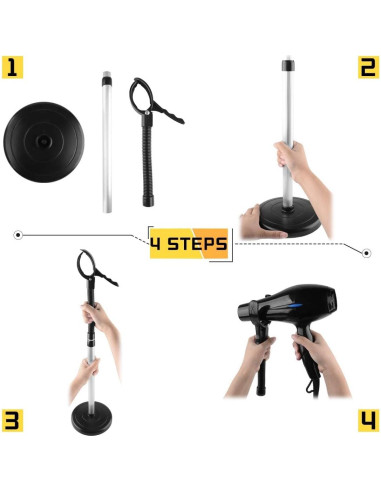 1

2

4 STEPS

3

4