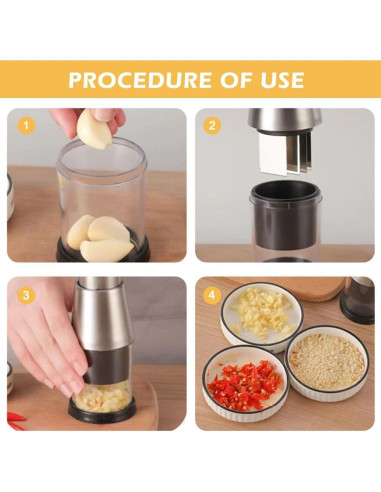 PROCEDURE OF USE

1

2

3

4