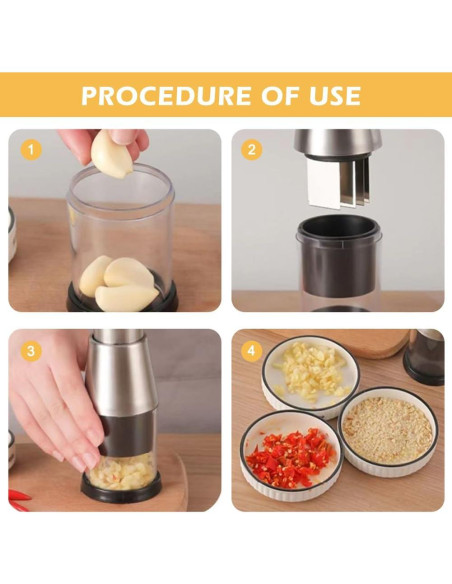 PROCEDURE OF USE

1

2

3

4