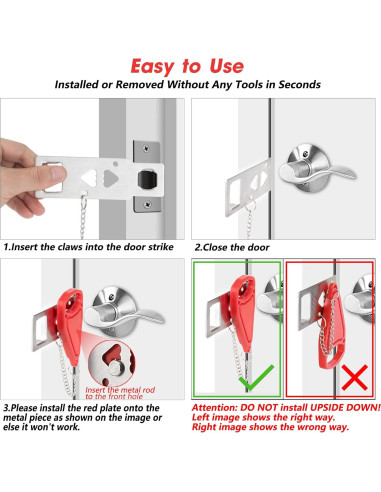 Easy to Use

Installed or Removed Without Any Tools in Seconds

1.Insert the claws into the door strike

2.Close the door

Insert the metal rod to the front hole

3.Please install the red plate onto the metal piece as shown on the image or else it won't work.

Attention: DO NOT install UPSIDE DOWN! Left image shows the right way. Right image shows the wrong way.