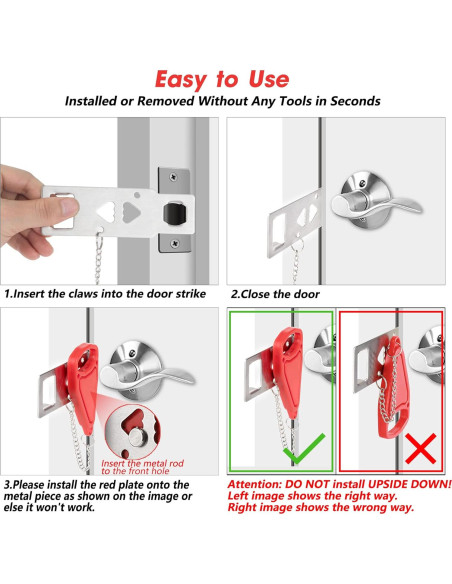 Easy to Use

Installed or Removed Without Any Tools in Seconds

1.Insert the claws into the door strike

2.Close the door

Insert the metal rod to the front hole

3.Please install the red plate onto the metal piece as shown on the image or else it won't work.

Attention: DO NOT install UPSIDE DOWN! Left image shows the right way. Right image shows the wrong way.