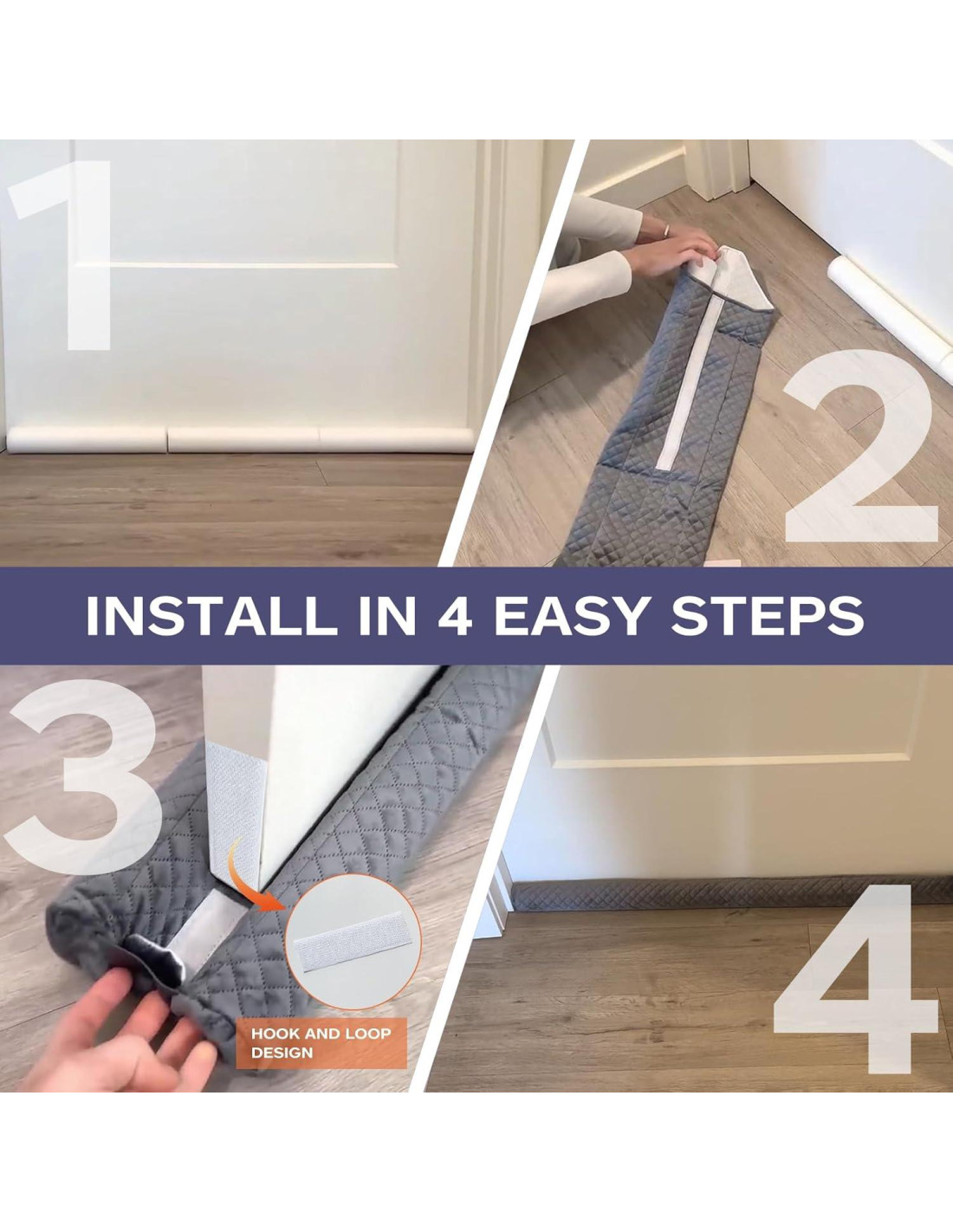 1

2

INSTALL IN 4 EASY STEPS

3

HOOK AND LOOP DESIGN

4