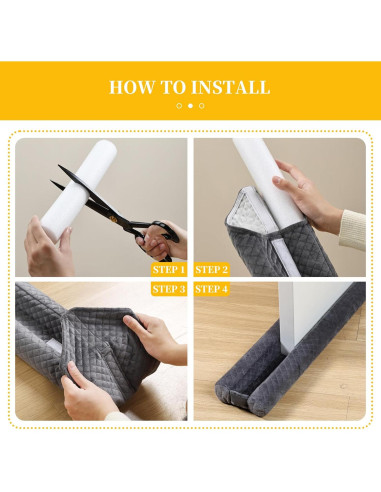 HOW TO INSTALL

STEP 1
STEP 2
STEP 3
STEP 4