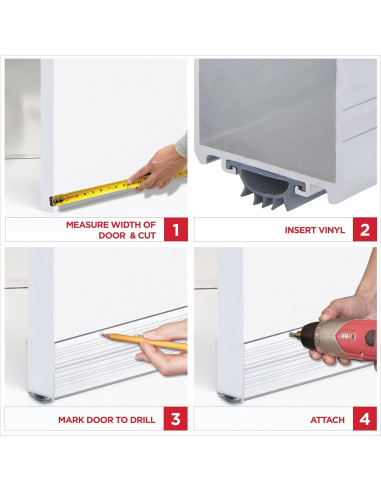 MEASURE WIDTH OF DOOR & CUT 1

INSERT VINYL 2

MARK DOOR TO DRILL 3

ATTACH 4