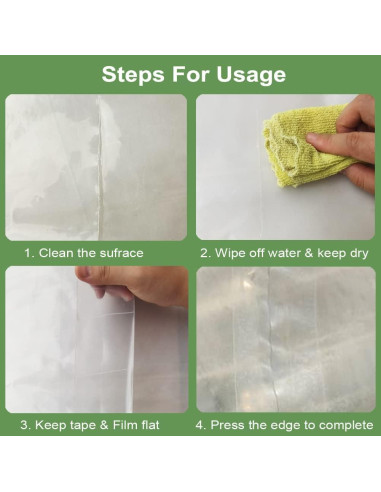 Steps For Usage

1. Clean the sufrace

2. Wipe off water & keep dry

3. Keep tape & Film flat

4. Press the edge to complete