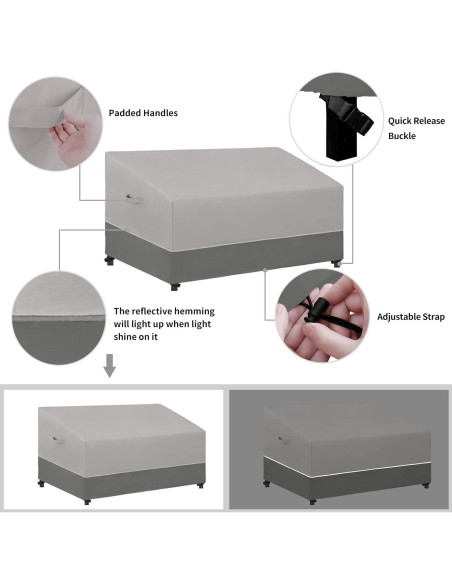 Padded Handles

Quick Release Buckle

The reflective hemming will light up when light shine on it

Adjustable Strap