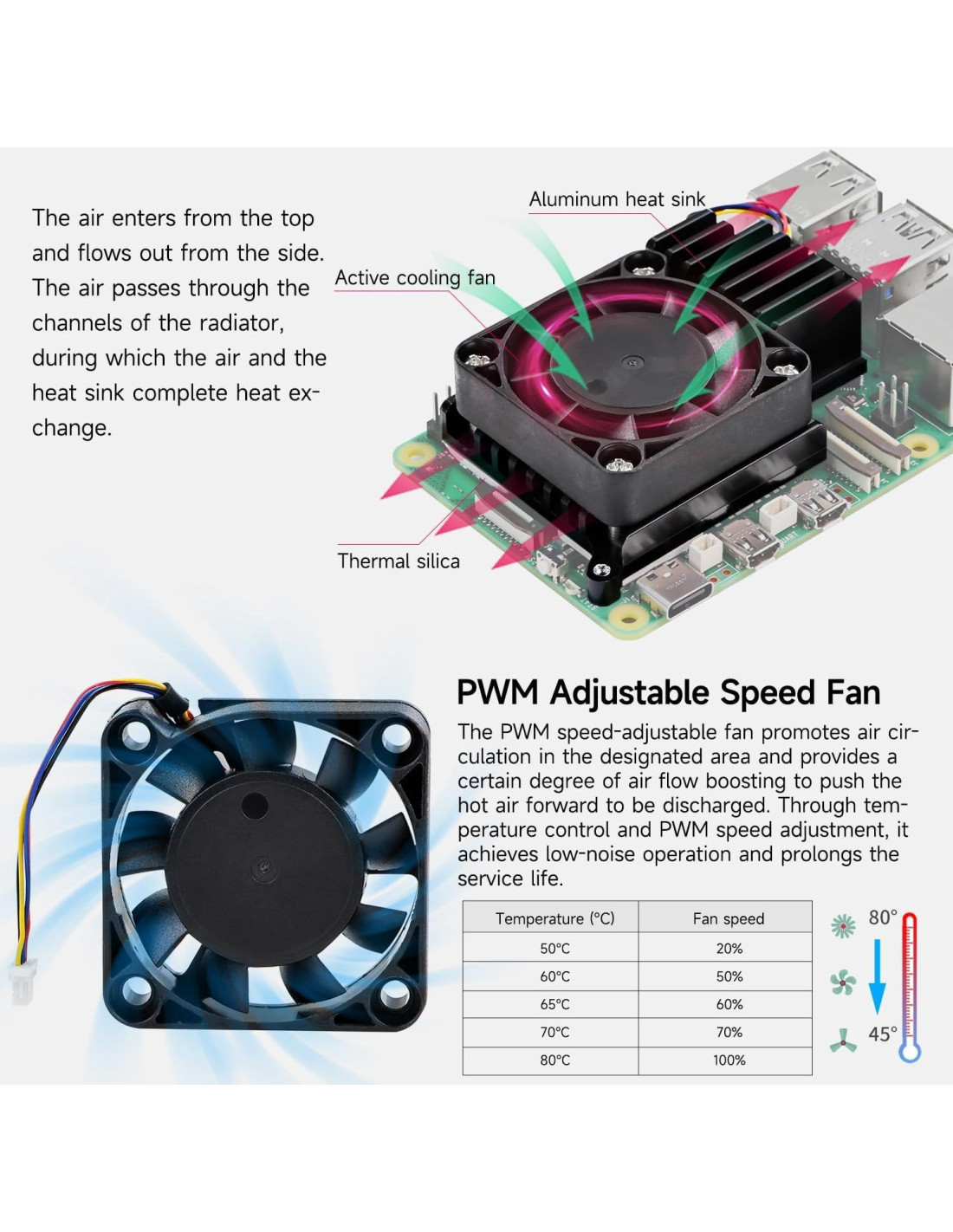 The air enters from the top and flows out from the side. The air passes through the channels of the radiator, during which the air and the heat sink complete heat exchange.

Aluminum heat sink

Active cooling fan

Thermal silica

PWM Adjustable Speed Fan

The PWM speed-adjustable fan promotes air circulation in the designated area and provides a certain degree of air flow boosting to push the hot air forward to be discharged. Through temperature control and PWM speed adjustment, it achieves low-noise operation and prolongs the service life.

| Temperature (°C) | Fan speed |
|---|---|
| 50°C | 20% |
| 60°C | 50% |
| 65°C | 60% |
| 70°C | 70% |
| 80°C | 100% |

80°

45°