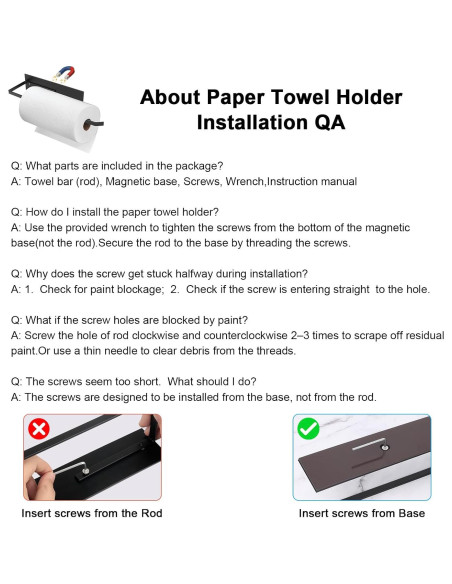 About Paper Towel Holder Installation QA

Q: What parts are included in the package?
A: Towel bar (rod), Magnetic base, Screws, Wrench,Instruction manual

Q: How do I install the paper towel holder?
A: Use the provided wrench to tighten the screws from the bottom of the magnetic base(not the rod).Secure the rod to the base by threading the screws.

Q: Why does the screw get stuck halfway during installation?
A: 1. Check for paint blockage; 2. Check if the screw is entering straight to the hole.

Q: What if the screw holes are blocked by paint?
A: Screw the hole of rod clockwise and counterclockwise 2–3 times to scrape off residual paint.Or use a thin needle to clear debris from the threads.

Q: The screws seem too short. What should I do?
A: The screws are designed to be installed from the base, not from the rod.

Insert screws from the Rod

Insert screws from Base