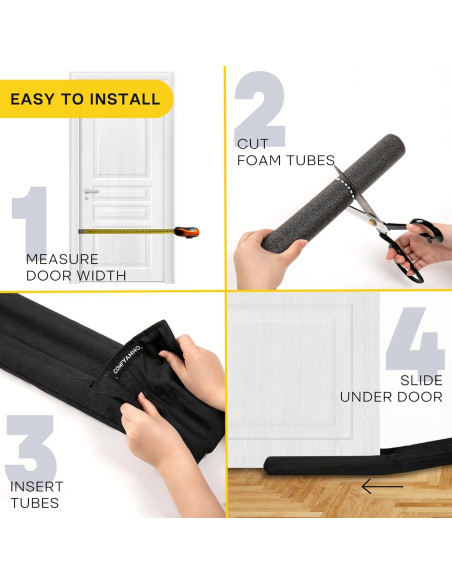 EASY TO INSTALL

1
MEASURE DOOR WIDTH

2
CUT FOAM TUBES

COMFYANHO

3
INSERT TUBES

4
SLIDE UNDER DOOR