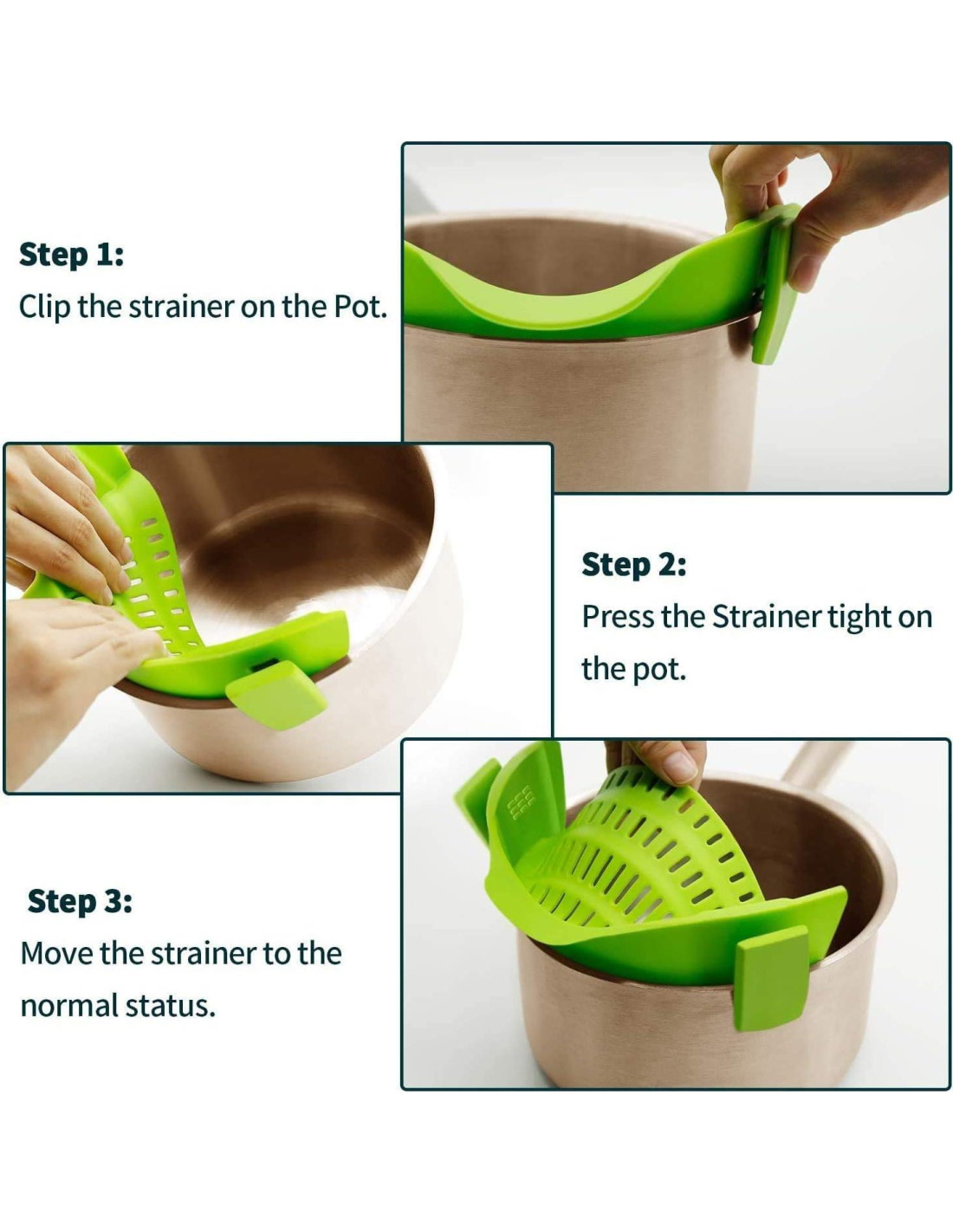 Step 1:
Clip the strainer on the Pot.

Step 2:
Press the Strainer tight on the pot.

Step 3:
Move the strainer to the normal status.