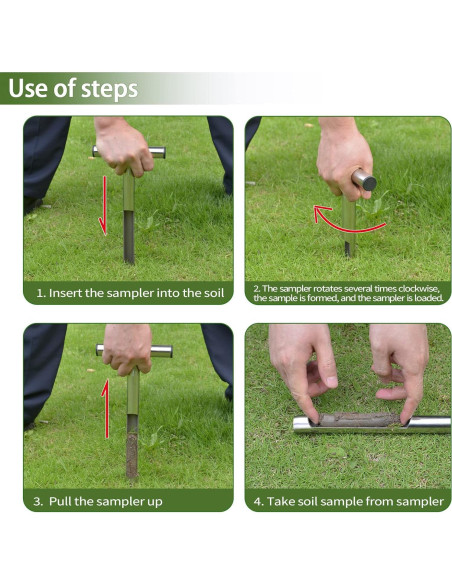 Use of steps

1. Insert the sampler into the soil

2. The sampler rotates several times clockwise, the sample is formed, and the sampler is loaded.

3. Pull the sampler up

4. Take soil sample from sampler