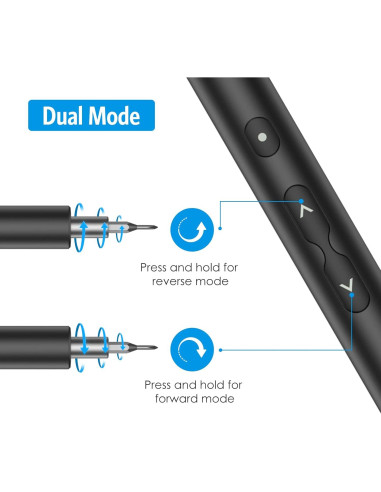 Dual Mode

Press and hold for reverse mode

Press and hold for forward mode