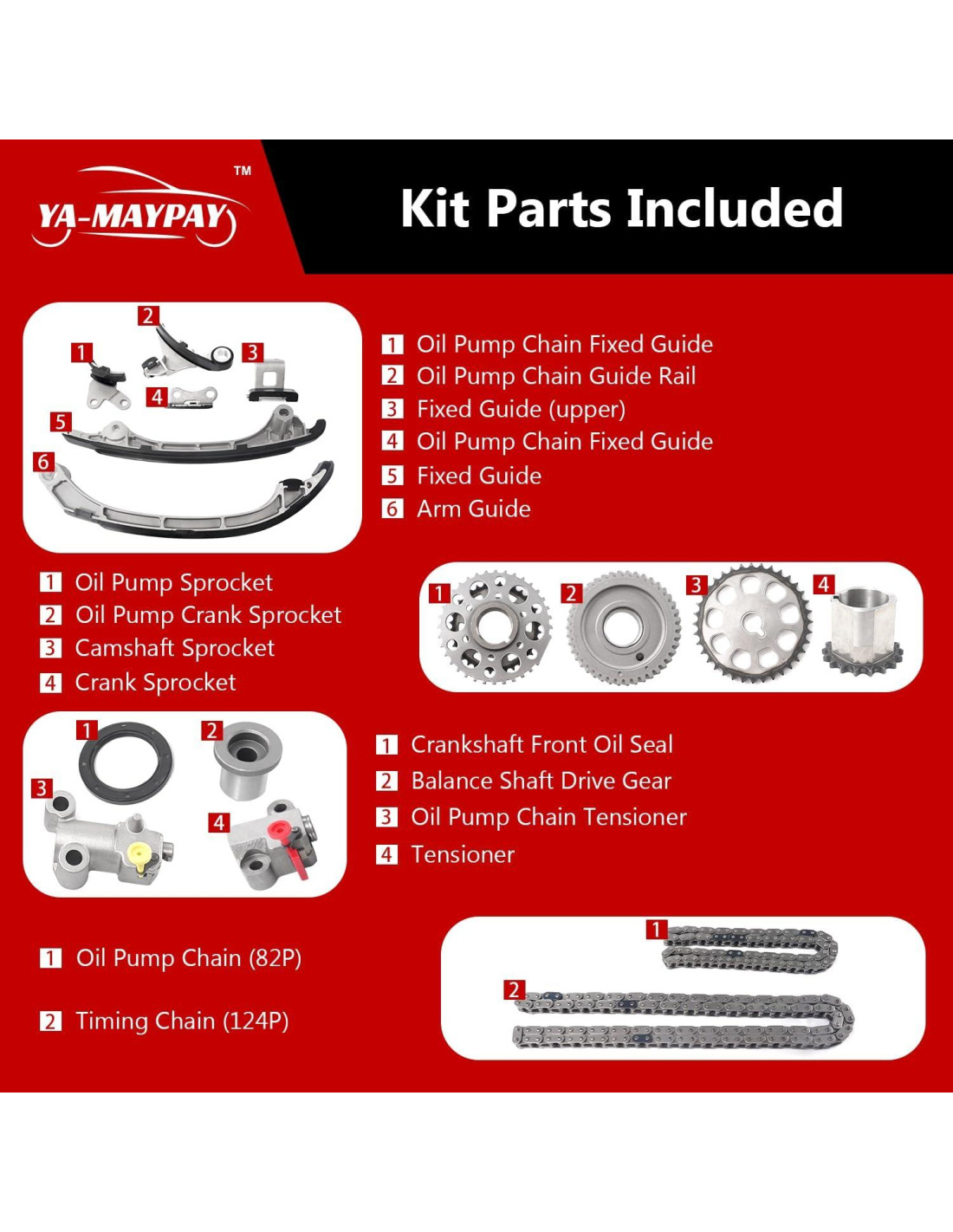 YA-MAYPAY™

Kit Parts Included

2 1 3 4 5 6

1 Oil Pump Chain Fixed Guide
2 Oil Pump Chain Guide Rail
3 Fixed Guide (upper)
4 Oil Pump Chain Fixed Guide
5 Fixed Guide
6 Arm Guide

1 Oil Pump Sprocket
2 Oil Pump Crank Sprocket
3 Camshaft Sprocket
4 Crank Sprocket

1 2 3 4

1 2 3 4

1 Crankshaft Front Oil Seal
2 Balance Shaft Drive Gear
3 Oil Pump Chain Tensioner
4 Tensioner

1 Oil Pump Chain (82P)

2 Timing Chain (124P)

1 2