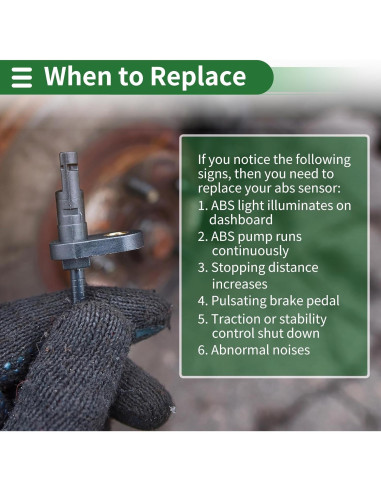 When to Replace

If you notice the following signs, then you need to replace your abs sensor:
1. ABS light illuminates on dashboard
2. ABS pump runs continuously
3. Stopping distance increases
4. Pulsating brake pedal
5. Traction or stability control shut down
6. Abnormal noises