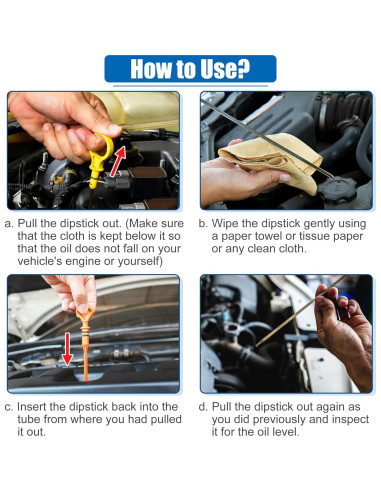 How to Use?

a. Pull the dipstick out. (Make sure that the cloth is kept below it so that the oil does not fall on your vehicle's engine or yourself)

b. Wipe the dipstick gently using a paper towel or tissue paper or any clean cloth.

c. Insert the dipstick back into the tube from where you had pulled it out.

d. Pull the dipstick out again as you did previously and inspect it for the oil level.