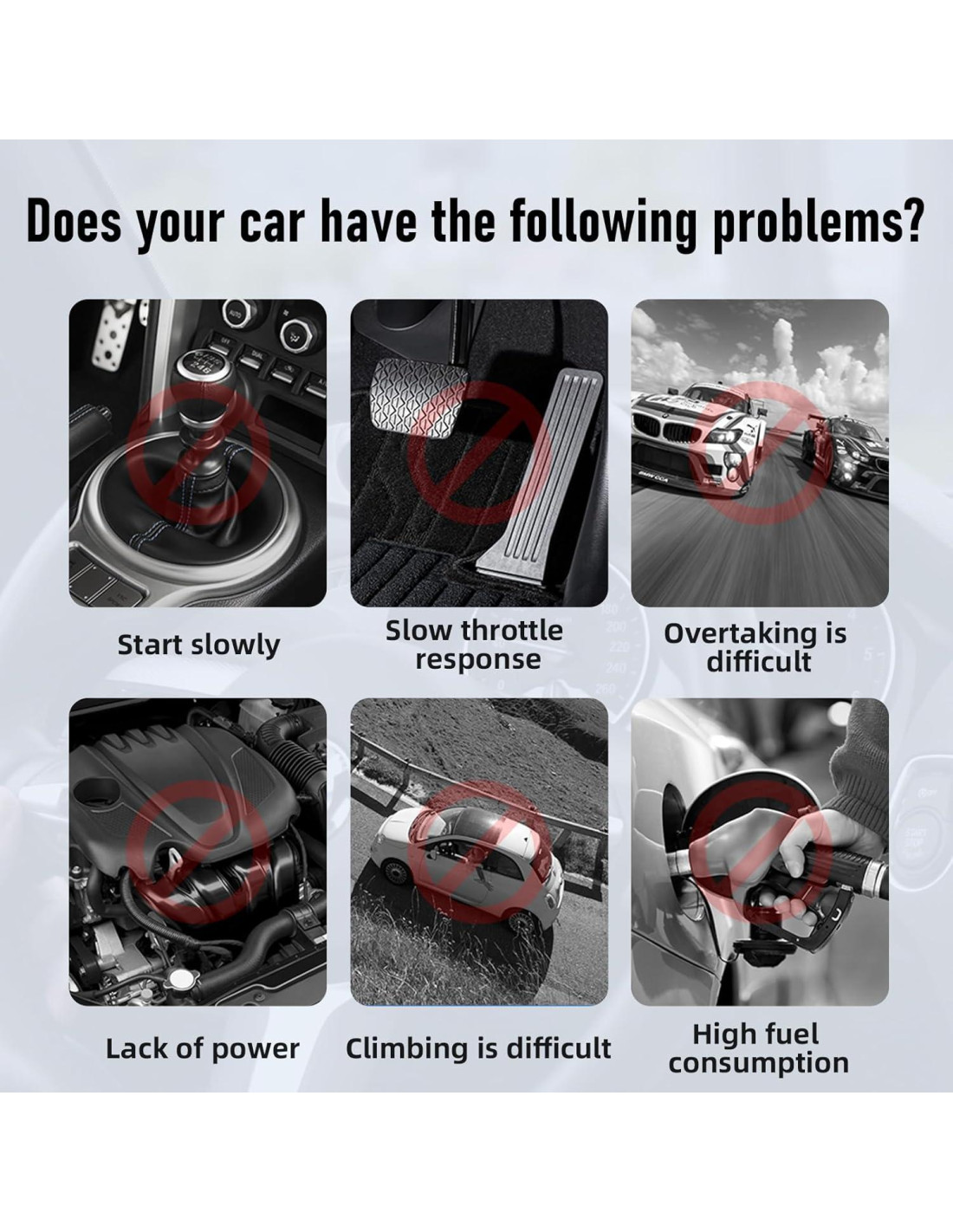 Does your car have the following problems?

Start slowly

Slow throttle response

Overtaking is difficult

Lack of power

Climbing is difficult

High fuel consumption