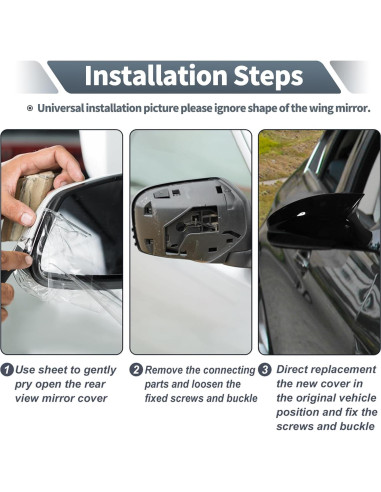 Installation Steps

Universal installation picture please ignore shape of the wing mirror.

1 Use sheet to gently pry open the rear view mirror cover

2 Remove the connecting parts and loosen the fixed screws and buckle

3 Direct replacement the new cover in the original vehicle position and fix the screws and buckle