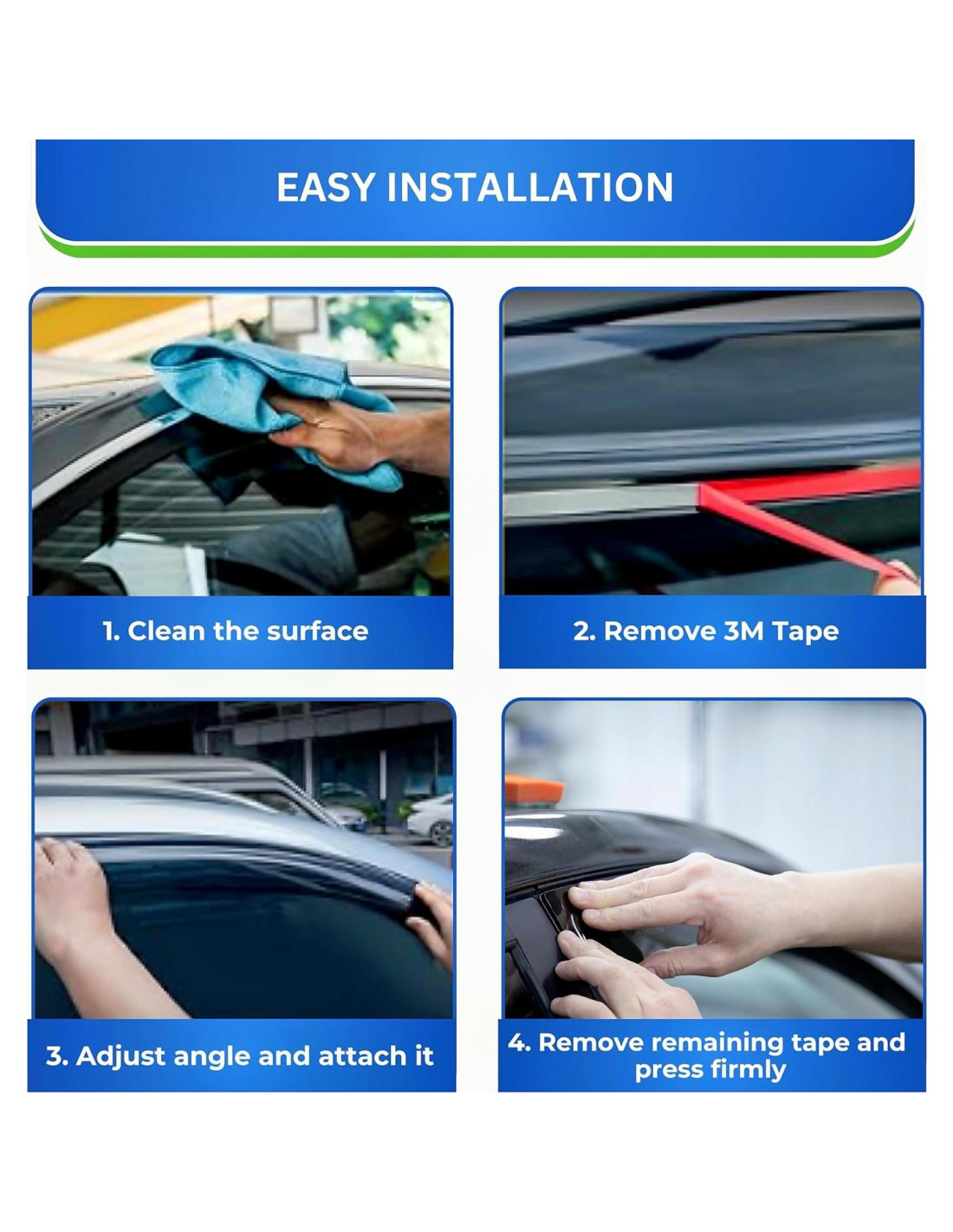 EASY INSTALLATION

1. Clean the surface

2. Remove 3M Tape

3. Adjust angle and attach it

4. Remove remaining tape and press firmly