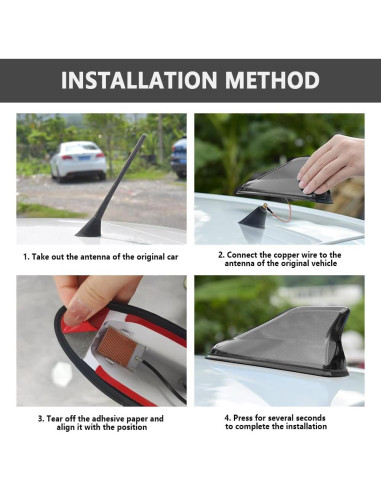 INSTALLATION METHOD

1. Take out the antenna of the original car

2. Connect the copper wire to the antenna of the original vehicle

3. Tear off the adhesive paper and align it with the position

4. Press for several seconds to complete the installation