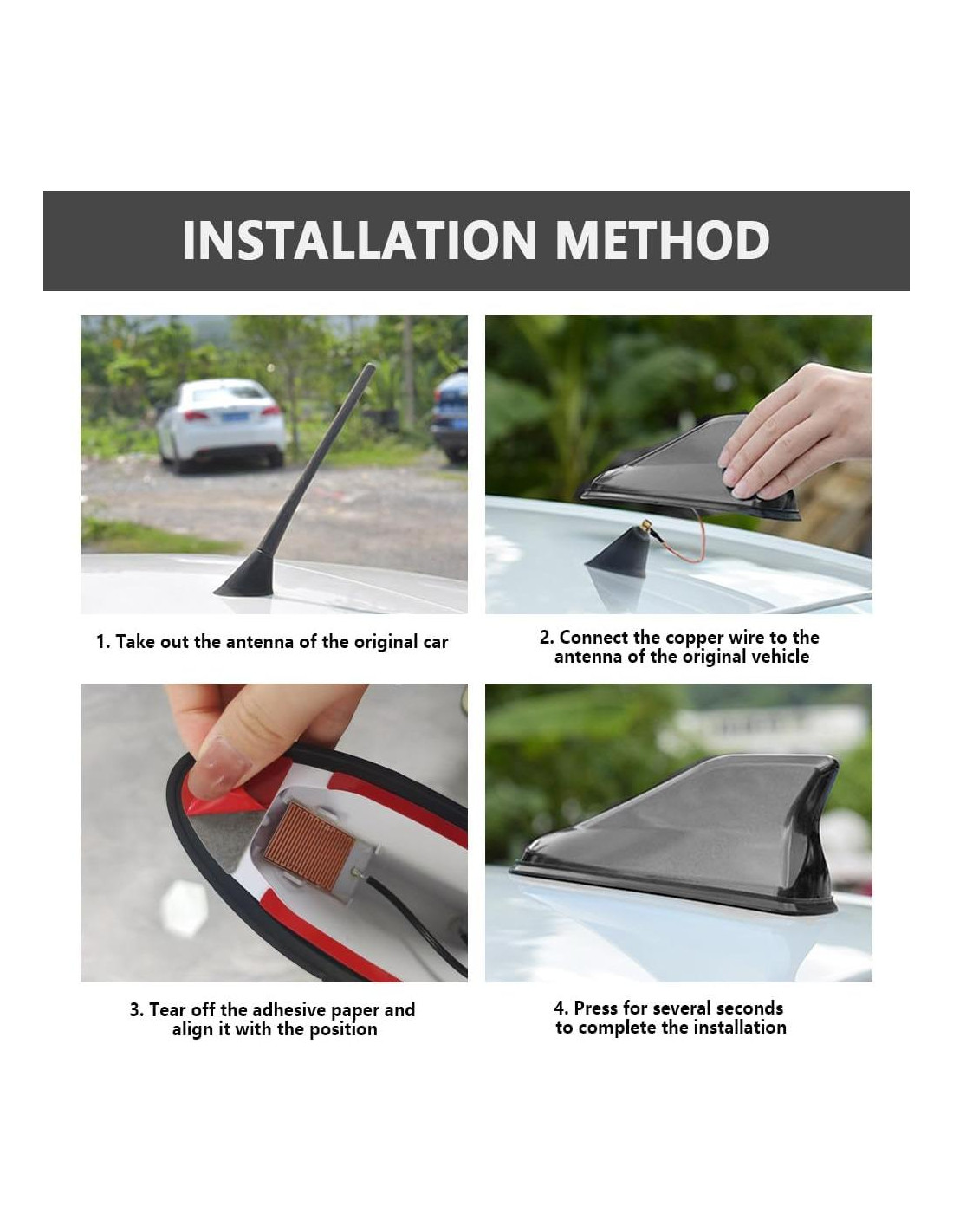 INSTALLATION METHOD

1. Take out the antenna of the original car

2. Connect the copper wire to the antenna of the original vehicle

3. Tear off the adhesive paper and align it with the position

4. Press for several seconds to complete the installation