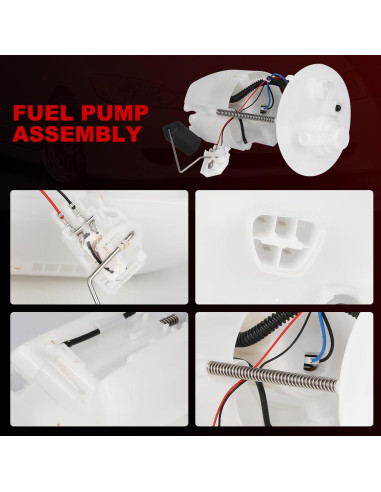 FUEL PUMP ASSEMBLY