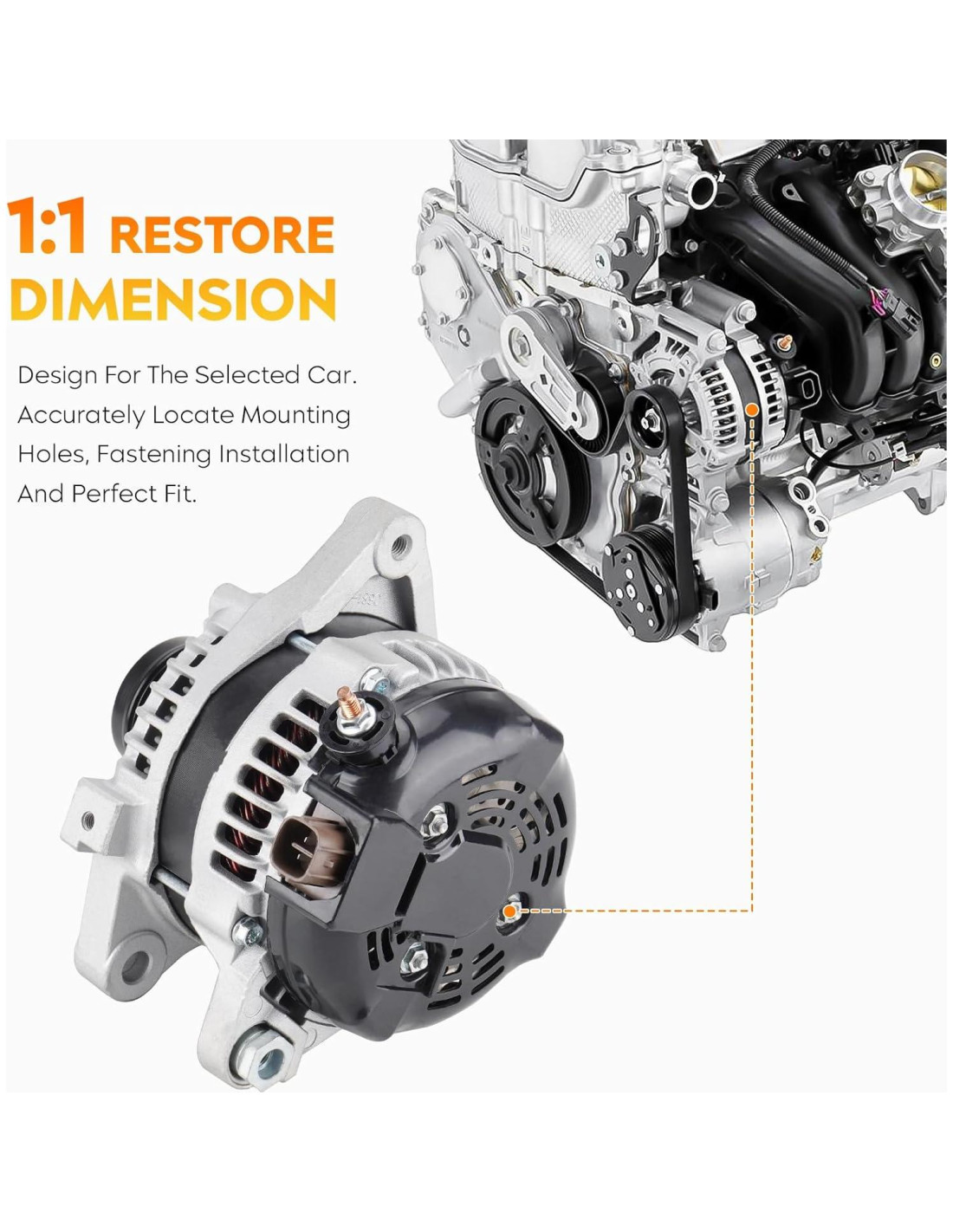 1:1 RESTORE DIMENSION

Design For The Selected Car. Accurately Locate Mounting Holes, Fastening Installation And Perfect Fit.