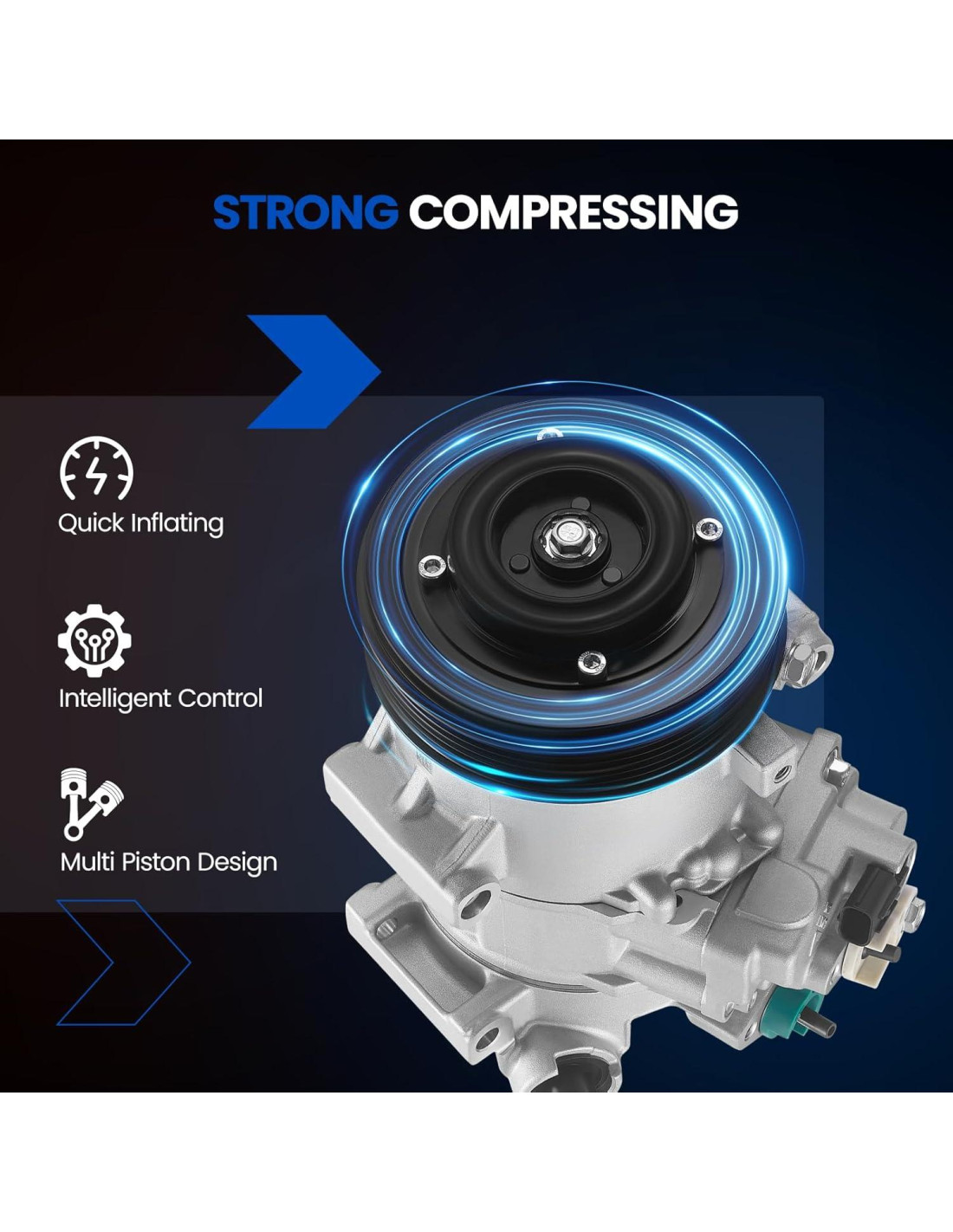 STRONG COMPRESSING

Quick Inflating

Intelligent Control

Multi Piston Design