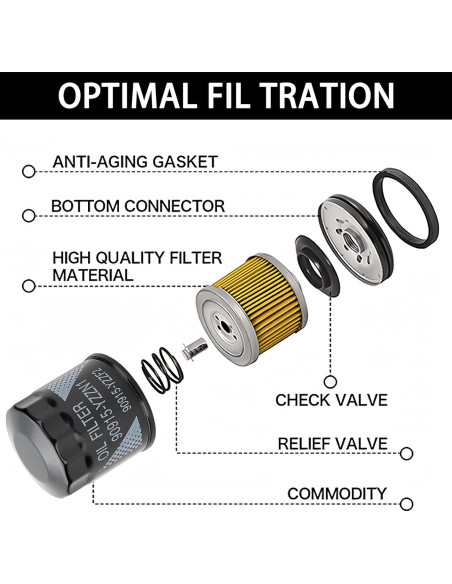 OPTIMAL FIL TRATION

ANTI-AGING GASKET

BOTTOM CONNECTOR

HIGH QUALITY FILTER MATERIAL

CHECK VALVE

RELIEF VALVE

COMMODITY

OIL FILTER
90915-YZZN1
90915-YZZF2