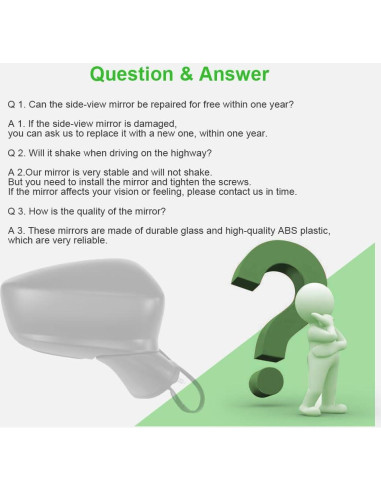 Question & Answer

Q 1. Can the side-view mirror be repaired for free within one year?

A 1. If the side-view mirror is damaged,
you can ask us to replace it with a new one, within one year.

Q 2. Will it shake when driving on the highway?

A 2.Our mirror is very stable and will not shake.
But you need to install the mirror and tighten the screws.
If the mirror affects your vision or feeling, please contact us in time.

Q 3. How is the quality of the mirror?

A 3. These mirrors are made of durable glass and high-quality ABS plastic,
which are very reliable.