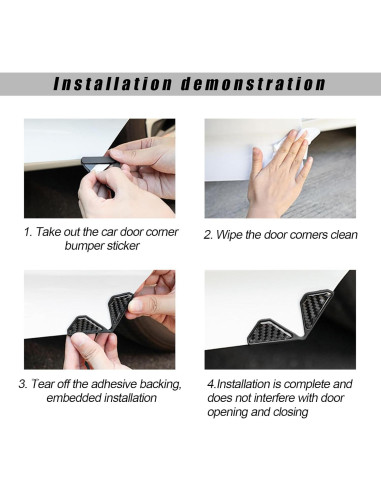 Installation demonstration

1. Take out the car door corner bumper sticker

2. Wipe the door corners clean

3. Tear off the adhesive backing, embedded installation

4.Installation is complete and does not interfere with door opening and closing