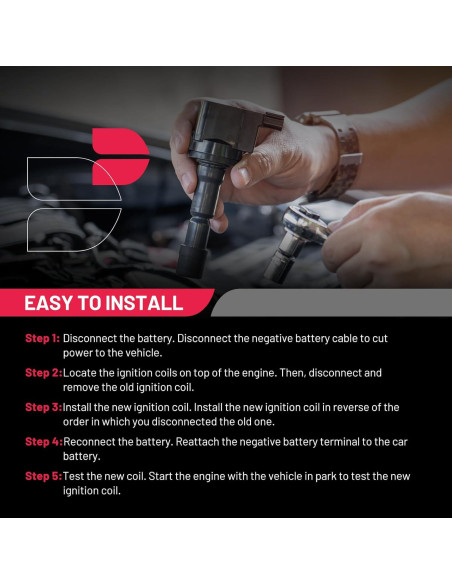 EASY TO INSTALL

Step 1: Disconnect the battery. Disconnect the negative battery cable to cut power to the vehicle.

Step 2: Locate the ignition coils on top of the engine. Then, disconnect and remove the old ignition coil.

Step 3: Install the new ignition coil. Install the new ignition coil in reverse of the order in which you disconnected the old one.

Step 4: Reconnect the battery. Reattach the negative battery terminal to the car battery.

Step 5: Test the new coil. Start the engine with the vehicle in park to test the new ignition coil.