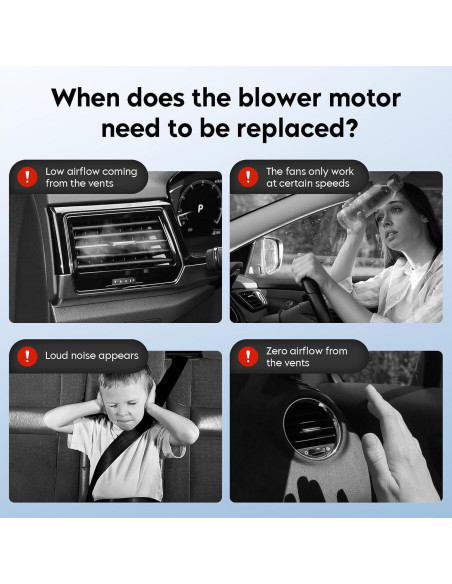 When does the blower motor need to be replaced?

!
Low airflow coming from the vents

P

!
The fans only work at certain speeds

!
Loud noise appears

!
Zero airflow from the vents