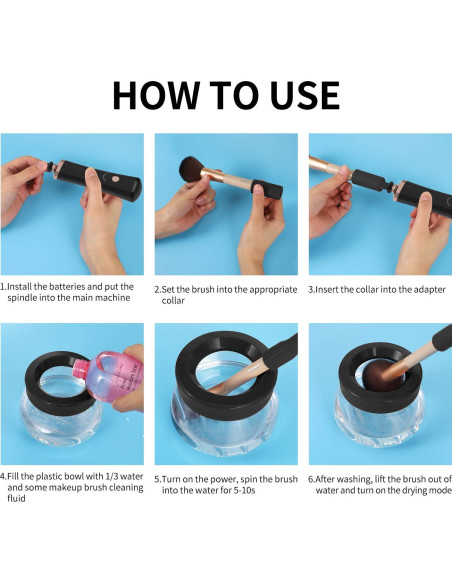 HOW TO USE

1.Install the batteries and put the spindle into the main machine

2.Set the brush into the appropriate collar

3.Insert the collar into the adapter

4.Fill the plastic bowl with 1/3 water and some makeup brush cleaning fluid

5.Turn on the power, spin the brush into the water for 5-10s

6.After washing, lift the brush out of water and turn on the drying mode