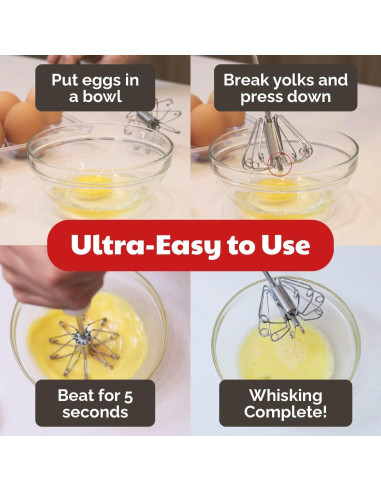 Put eggs in a bowl

Break yolks and press down

Ultra-Easy to Use

Beat for 5 seconds

Whisking Complete!