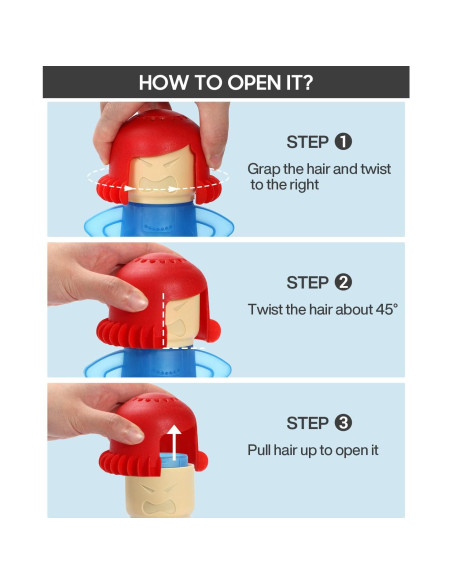 HOW TO OPEN IT?

STEP 1

Grap the hair and twist to the right

STEP 2

Twist the hair about 45°

STEP 3

Pull hair up to open it