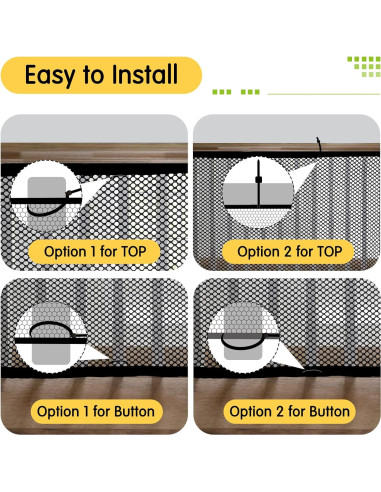 Easy to Install

Option 1 for TOP

Option 2 for TOP

Option 1 for Button

Option 2 for Button