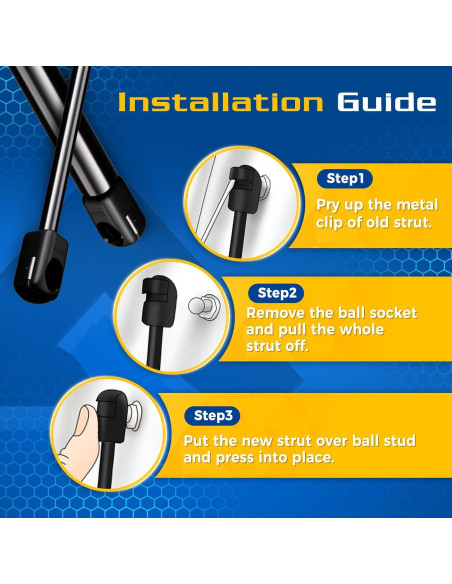 Installation Guide

Step1
Pry up the metal clip of old strut.

Step2
Remove the ball socket and pull the whole strut off.

Step3
Put the new strut over ball stud and press into place.