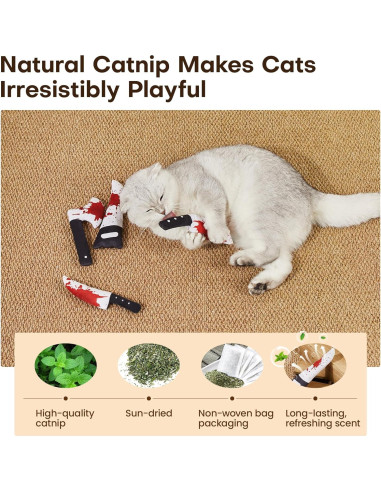 Natural Catnip Makes Cats Irresistibly Playful

High-quality catnip

Sun-dried

Non-woven bag packaging

Long-lasting, refreshing scent