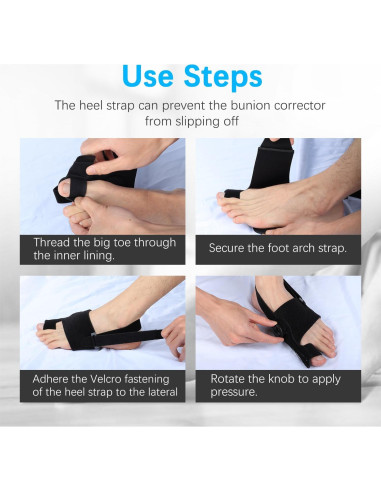 Use Steps

The heel strap can prevent the bunion corrector from slipping off

Thread the big toe through the inner lining.

Secure the foot arch strap.

Adhere the Velcro fastening of the heel strap to the lateral

Rotate the knob to apply pressure.