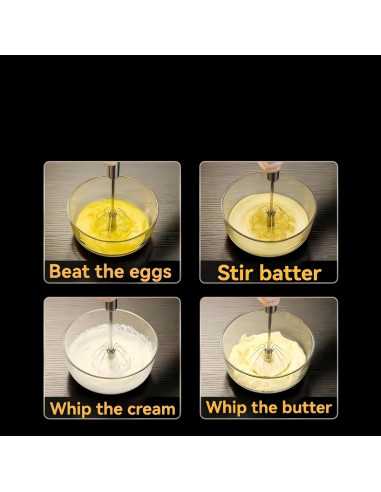 Beat the eggs

Stir batter

Whip the cream

Whip the butter